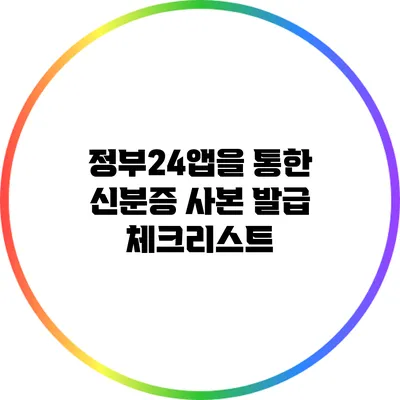 정부24앱을 통한
신분증 사본 발급
체크리스트