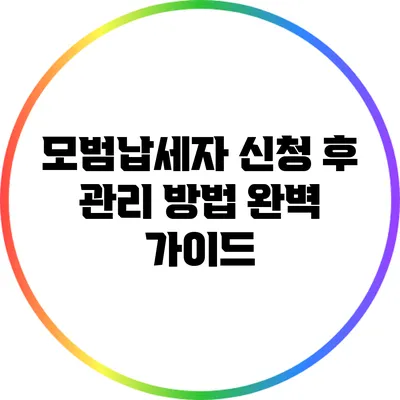 모범납세자 신청 후 관리 방법 완벽 가이드