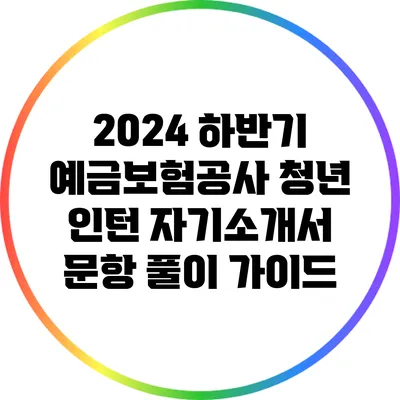 2024 하반기 예금보험공사 청년 인턴 자기소개서 문항 풀이 가이드